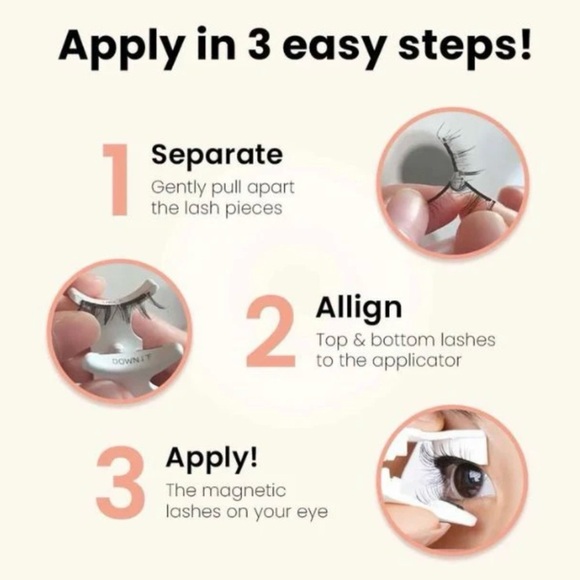 Apply in 3 easy steps!

1 Separate
Gently pull apart the lash pieces

DOWN IT

2 Allign
Top & bottom lashes to the applicator

3 Apply!
The magnetic lashes on your eye